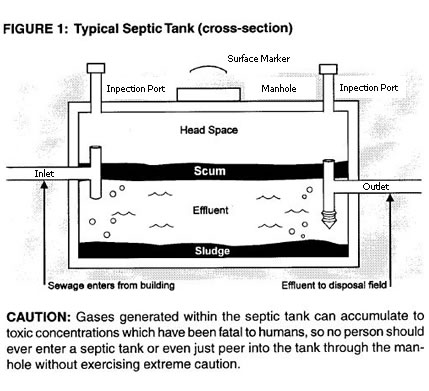 FIGURE 1: Typical Septic Tank (cross-section)

Surface Marker

Inpection Port

Manhole

Inpection Port

Head Space

Inlet

Scum

Outlet

Effluent

Sludge

Sewage enters from building

Effluent to disposal field

CAUTION: Gases generated within the septic tank can accumulate to toxic concentrations which have been fatal to humans, so no person should ever enter a septic tank or even just peer into the tank through the manhole without exercising extreme caution.